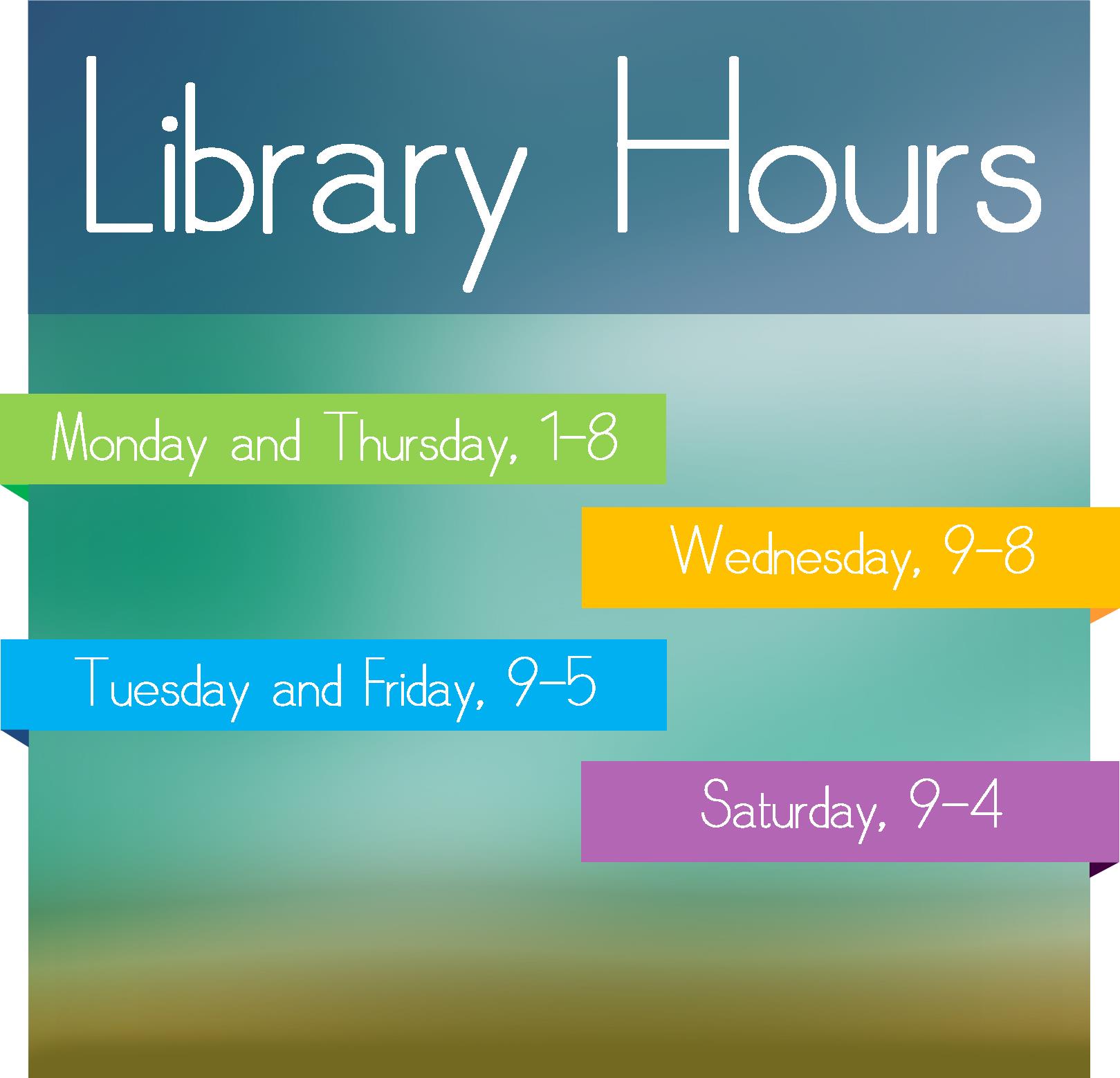 Library Hours

Monday and Thursday, 1-8

Wednesday, 9-8

Tuesday and Friday, 9-5

Saturday, 9-4